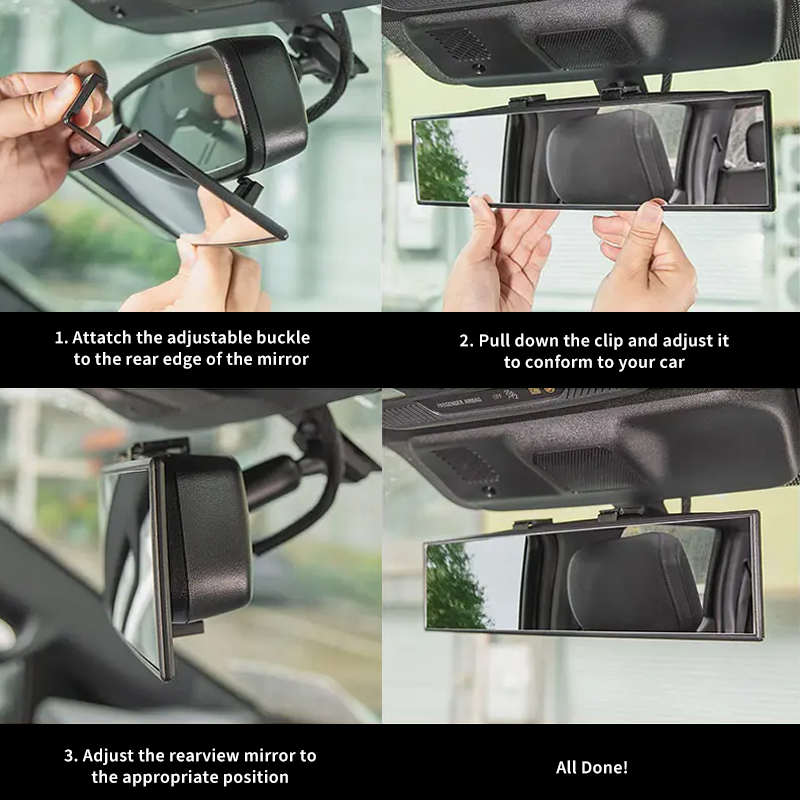 1. Attatch the adjustable buckle to the rear edge of the mirror

2. Pull down the clip and adjust it to conform to your car

PASSENGER AIRBAG OFF

3. Adjust the rearview mirror to the appropriate position

All Done!